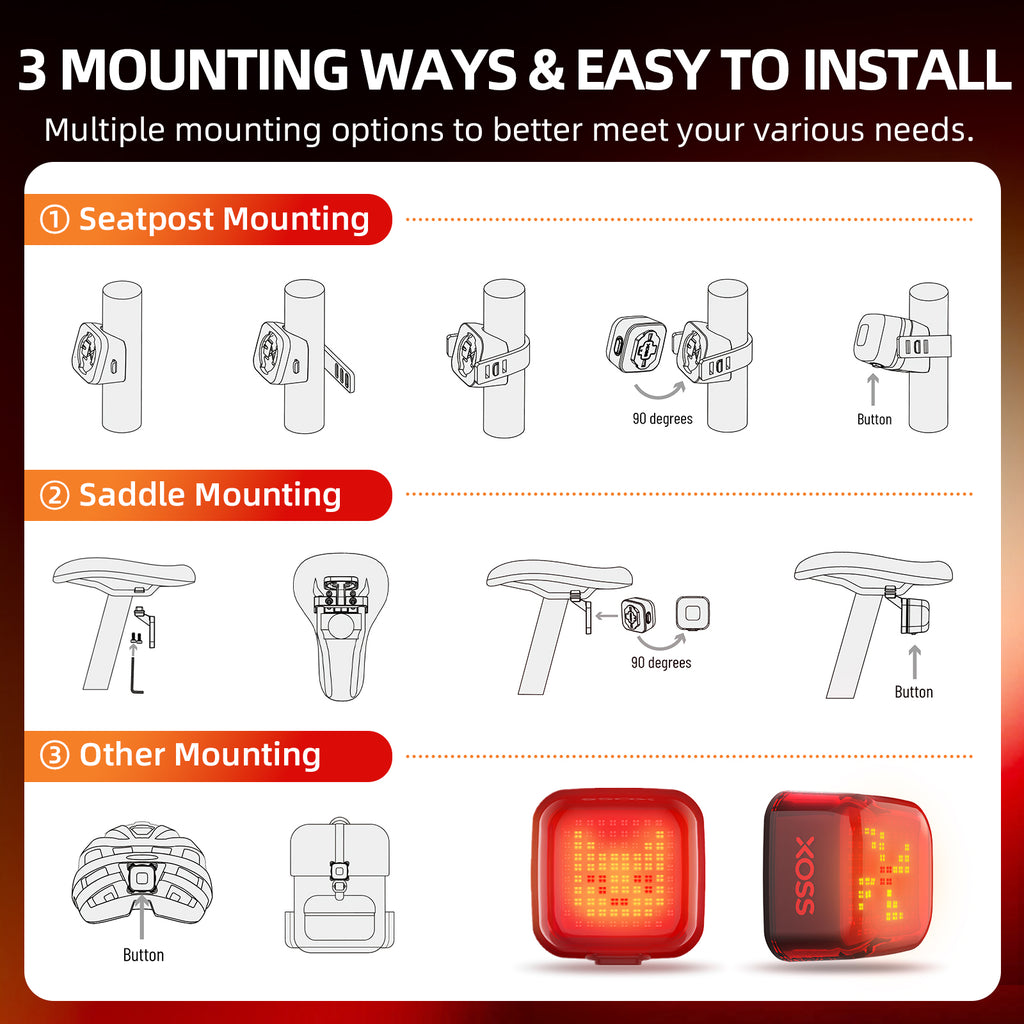 3 MOUNTING WAYS & EASY TO INSTALL

Multiple mounting options to better meet your various needs.

① Seatpost Mounting

90 degrees

Button

② Saddle Mounting

90 degrees

Button

③ Other Mounting

Button

XOSS